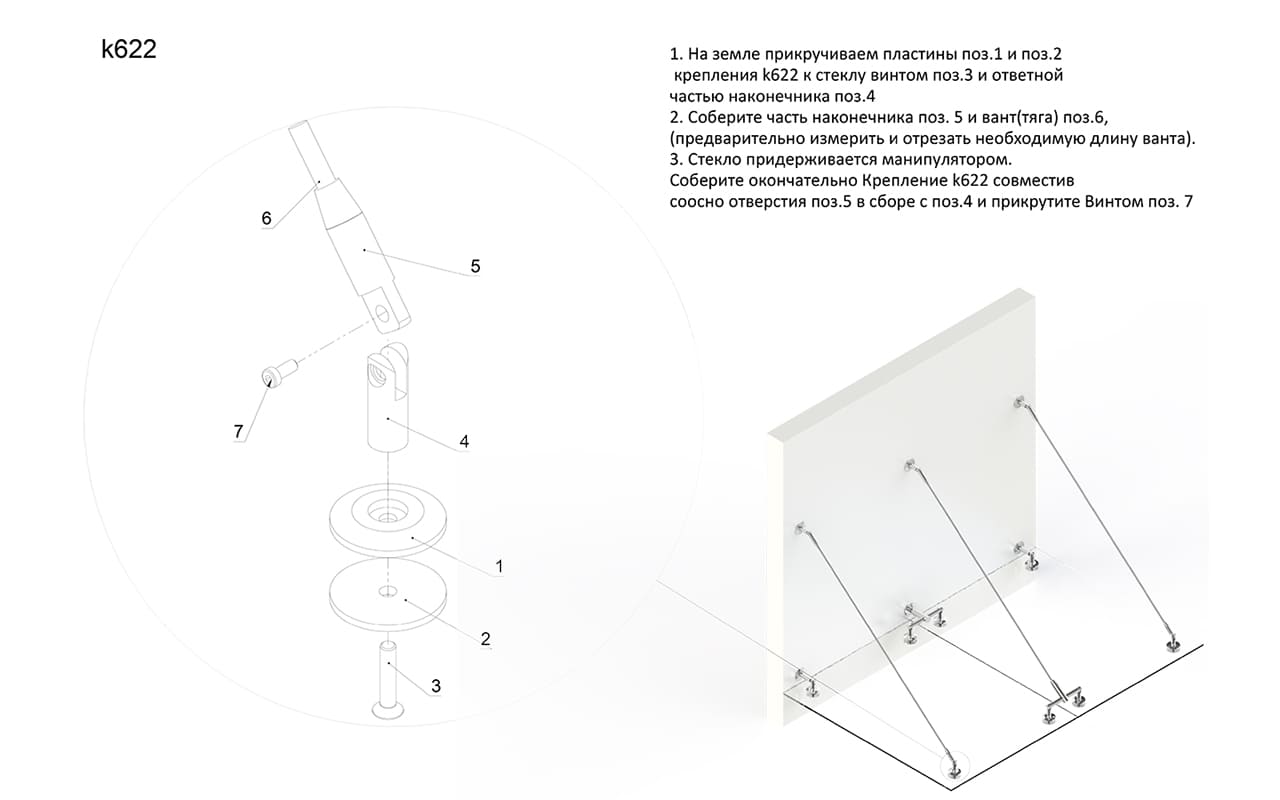 k622

1. На земле прикручиваем пластины поз.1 и поз.2 крепления k622 к стеклу винтом поз.3 и ответной частью наконечника поз.4
2. Соберите часть наконечника поз. 5 и вант(тяга) поз.6, (предварительно измерить и отрезать необходимую длину ванта).
3. Стекло придерживается манипулятором.
Соберите окончательно Крепление k622 совместив соосно отверстия поз.5 в сборе с поз.4 и прикрутите Винтом поз. 7

6
5
7
4
1
2
3